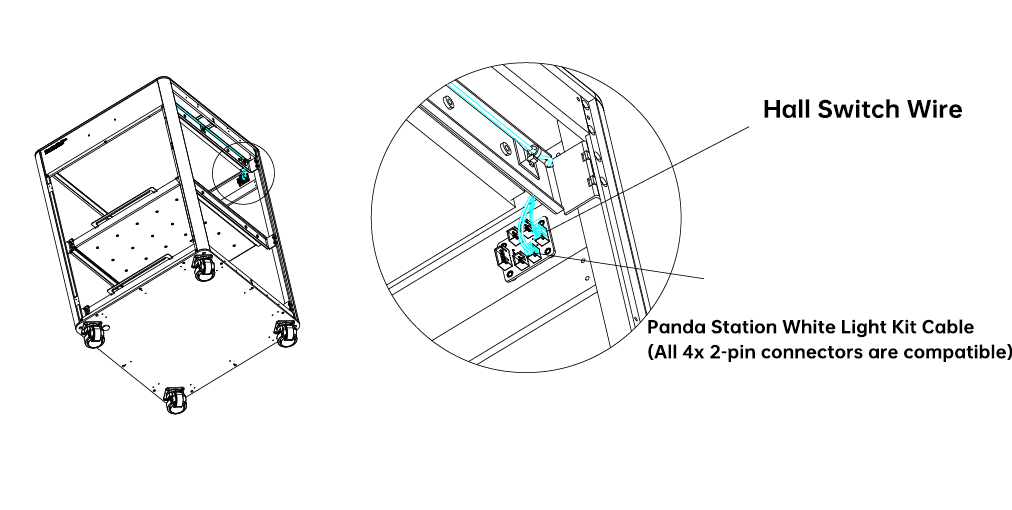 Hall Switch Wire

Panda Station White Light Kit Cable
(All 4x 2-pin connectors are compatible)